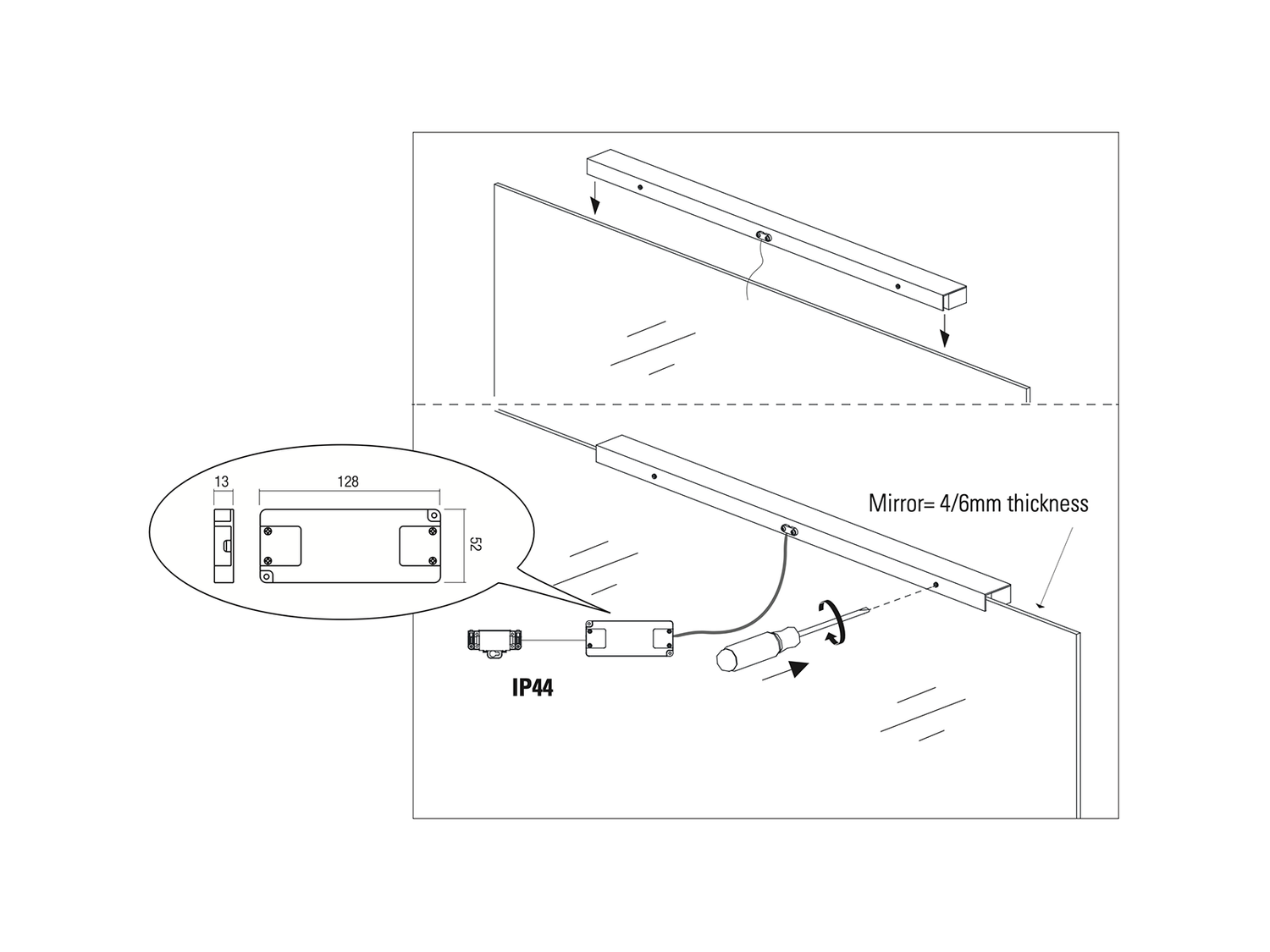 13

128

52

Mirror= 4/6mm thickness

IP44