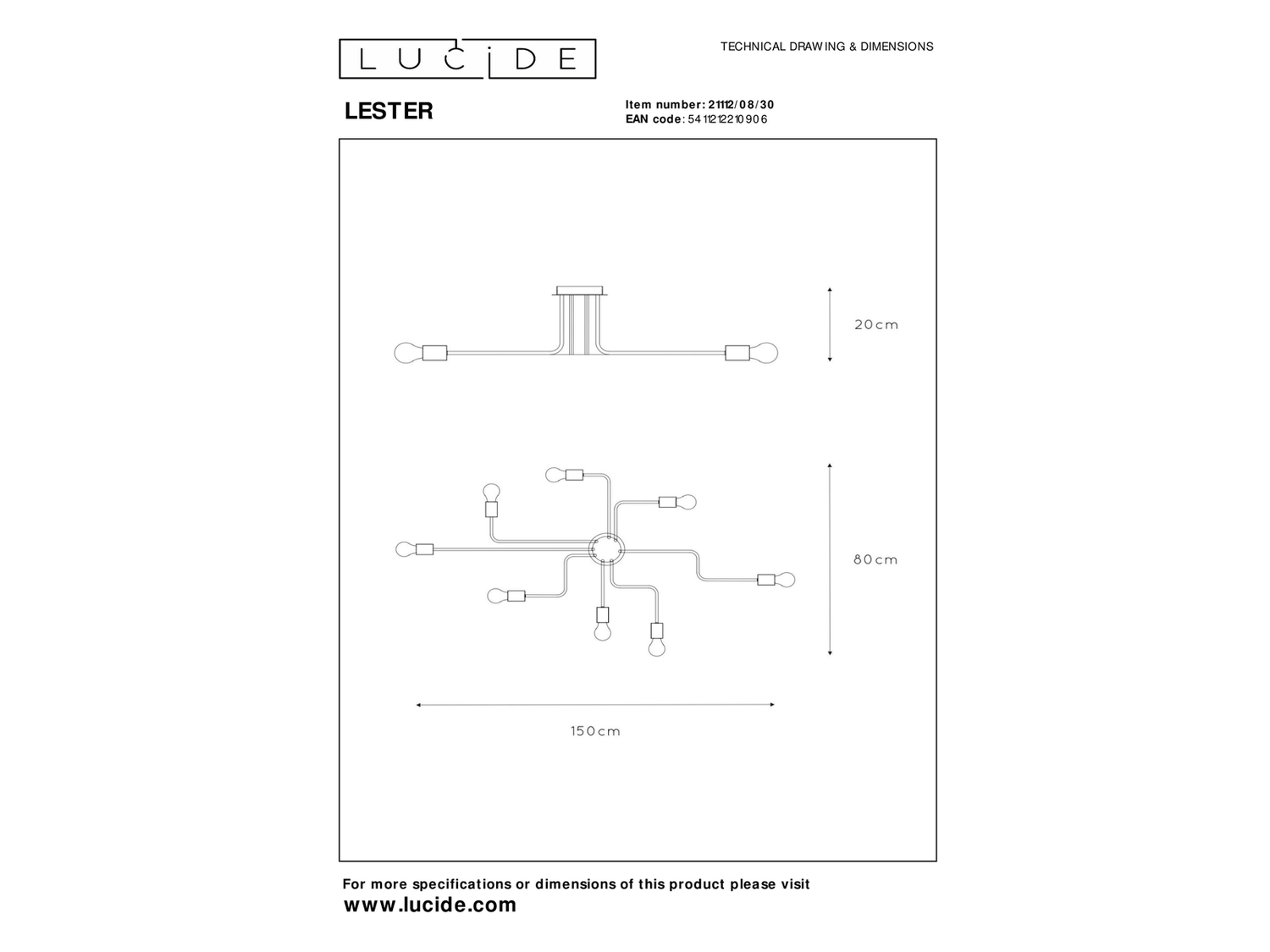 LUCIDE

TECHNICAL DRAWING & DIMENSIONS

LESTER

Item number: 21112/08/30
EAN code: 5411212210906

20cm

80cm

150cm

For more specifications or dimensions of this product please visit
www.lucide.com