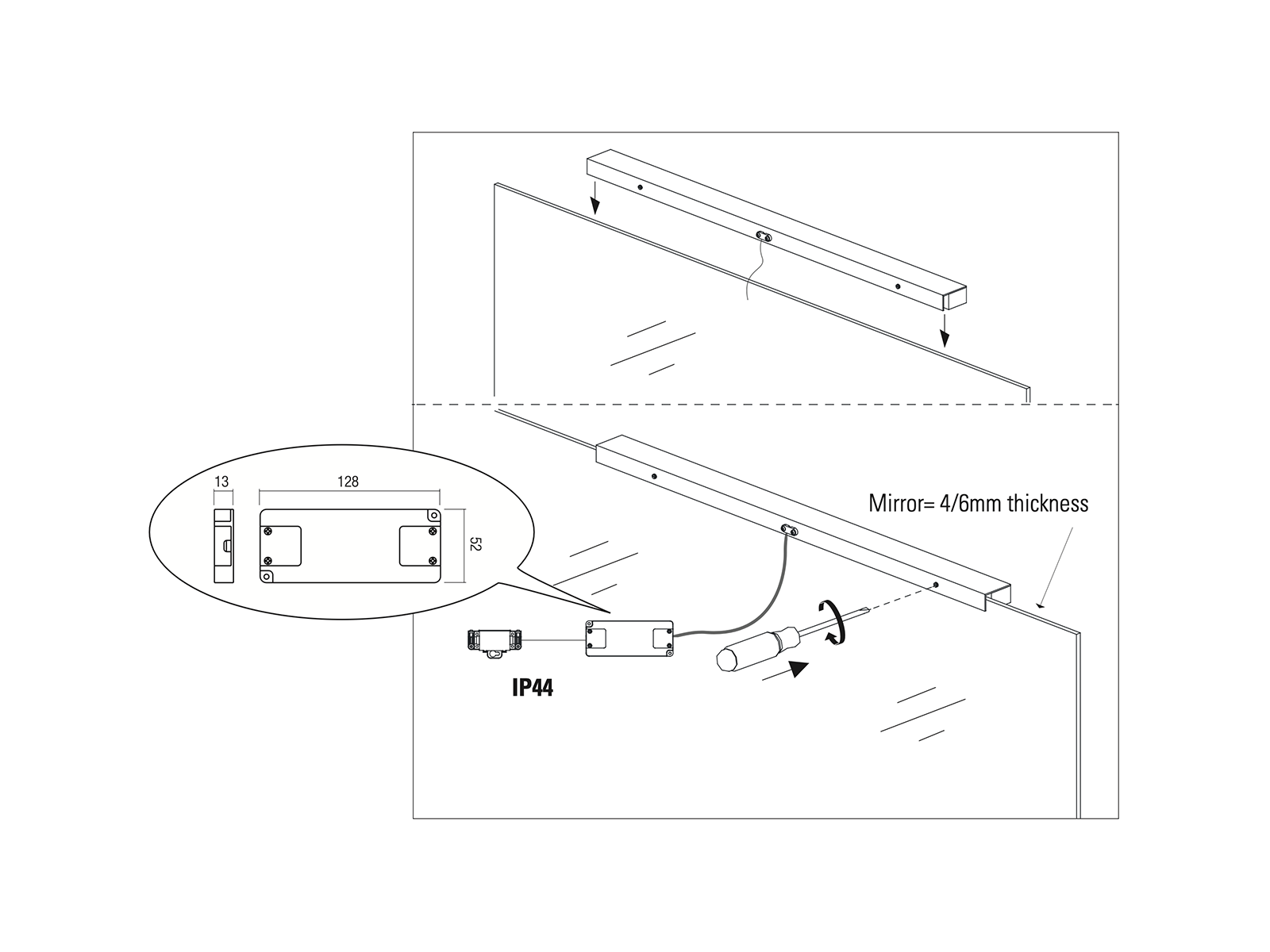 13

128

52

Mirror= 4/6mm thickness

IP44