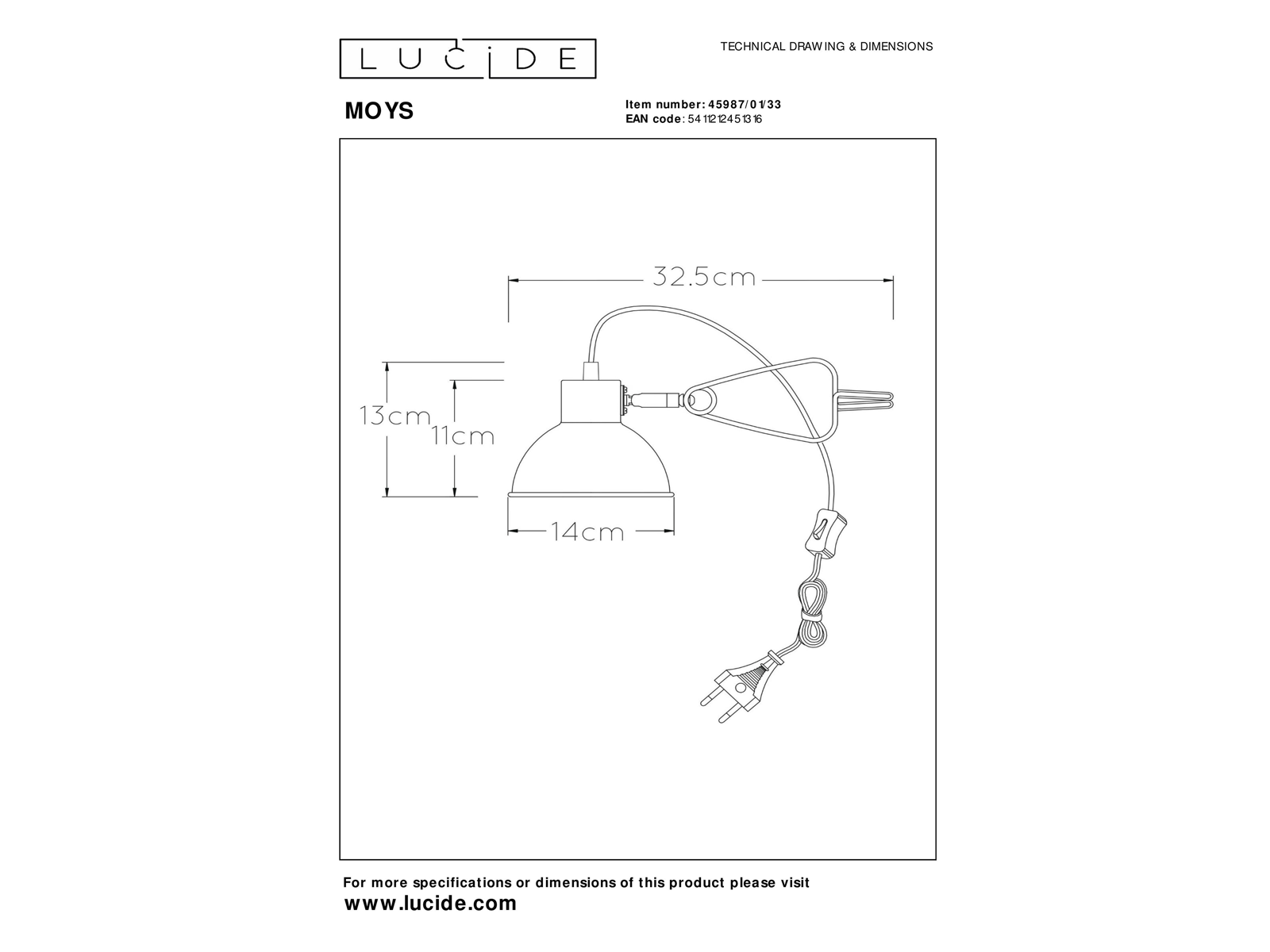 LUCIDE

TECHNICAL DRAWING & DIMENSIONS

MOYS

Item number: 45987/01/33
EAN code: 5411212451316

32.5cm

13cm

11cm

14cm

For more specifications or dimensions of this product please visit
www.lucide.com