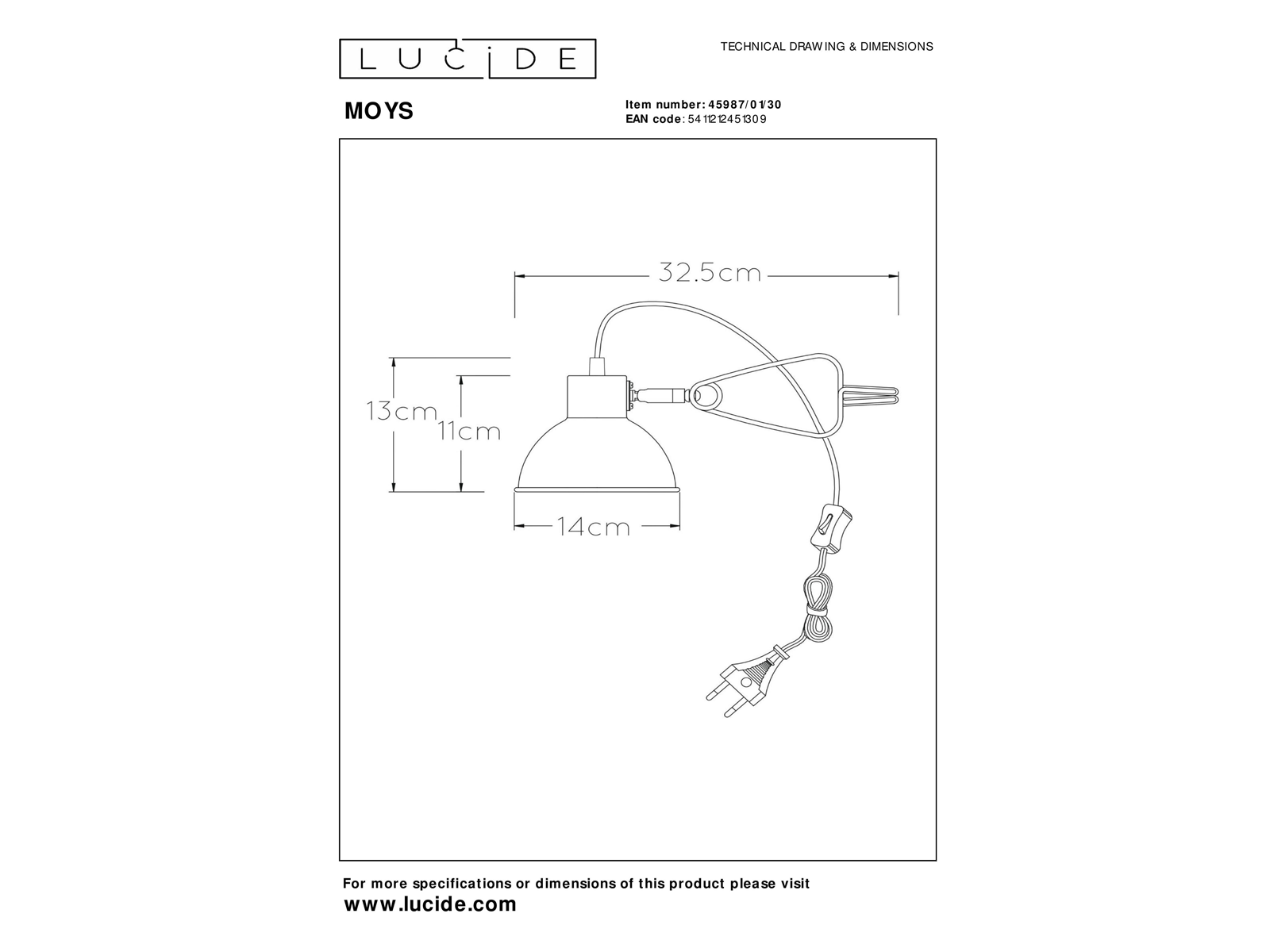 LUCIDE

TECHNICAL DRAWING & DIMENSIONS

MOYS

Item number: 45987/01/30
EAN code: 5411212451309

32.5cm

13cm

11cm

14cm

For more specifications or dimensions of this product please visit
www.lucide.com