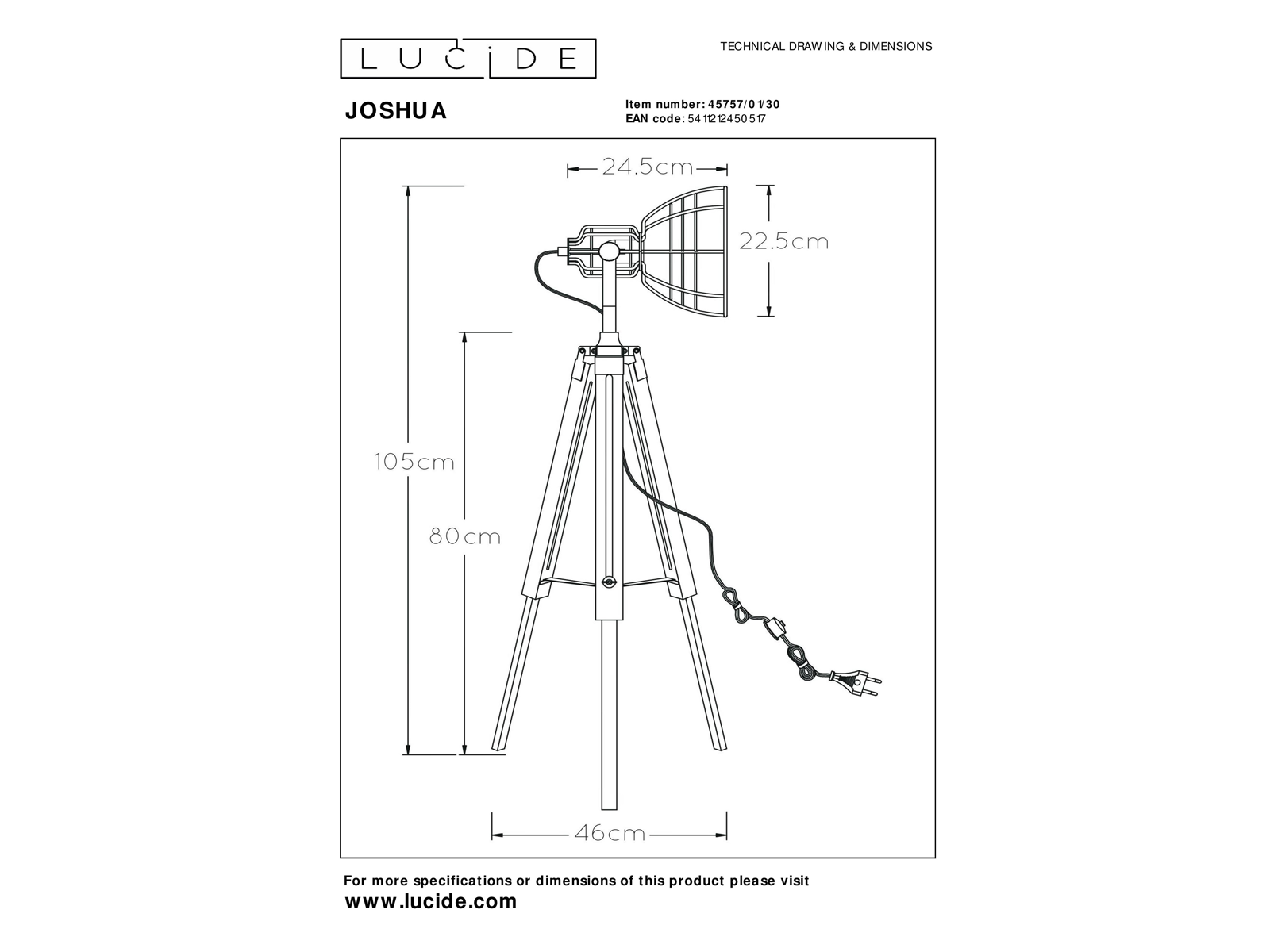 LUCIDE

TECHNICAL DRAWING & DIMENSIONS

JOSHUA

Item number: 45757/01/30
EAN code: 5411212450517

24.5cm

22.5cm

105cm

80cm

46cm

For more specifications or dimensions of this product please visit
www.lucide.com