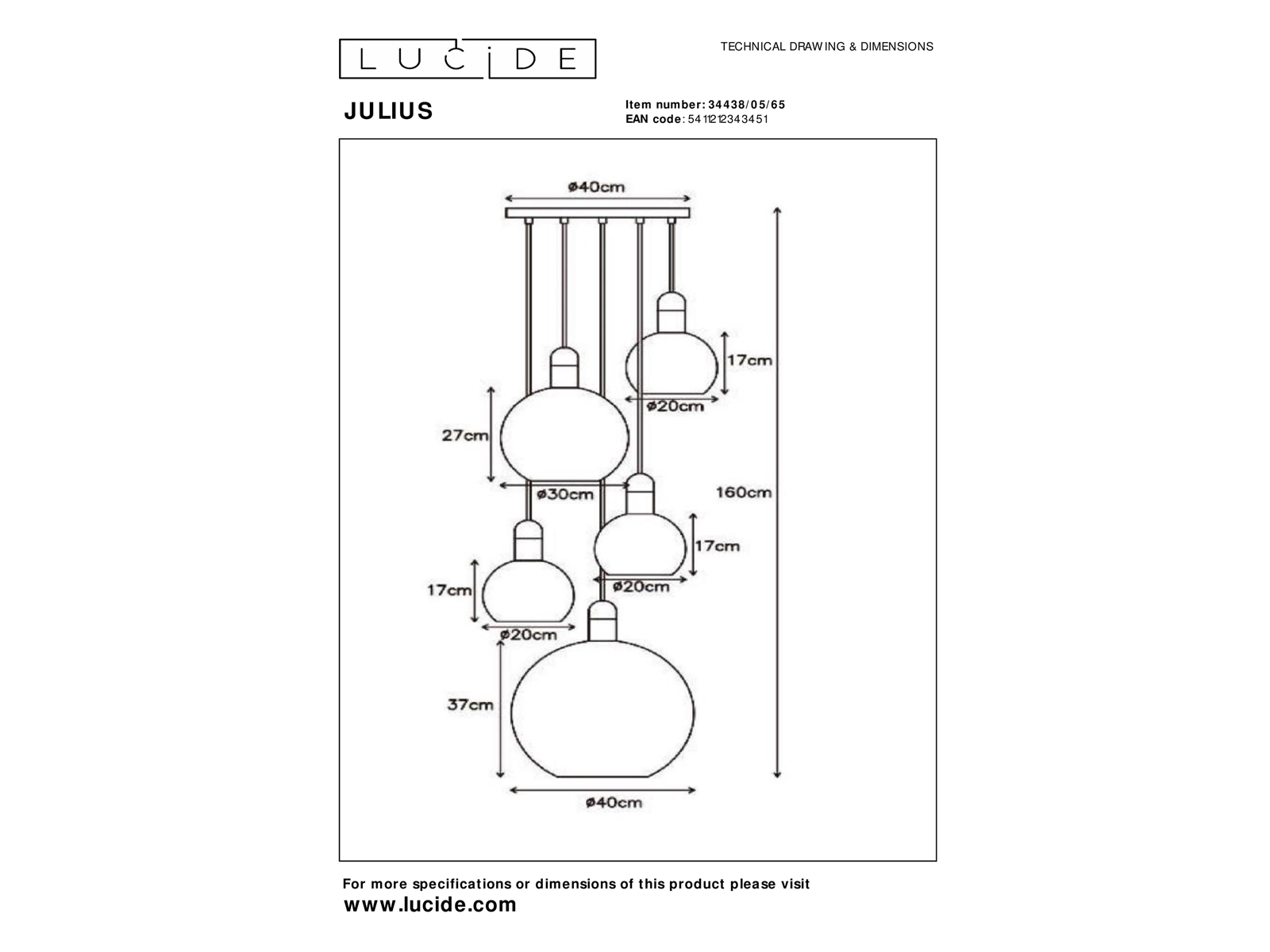 LUCIDE

TECHNICAL DRAWING & DIMENSIONS

JULIUS

Item number: 34438/05/65
EAN code: 5411212343451

ø40cm

17cm

ø20cm

27cm

ø30cm

160cm

17cm

ø20cm

17cm

ø20cm

37cm

ø40cm

For more specifications or dimensions of this product please visit
www.lucide.com