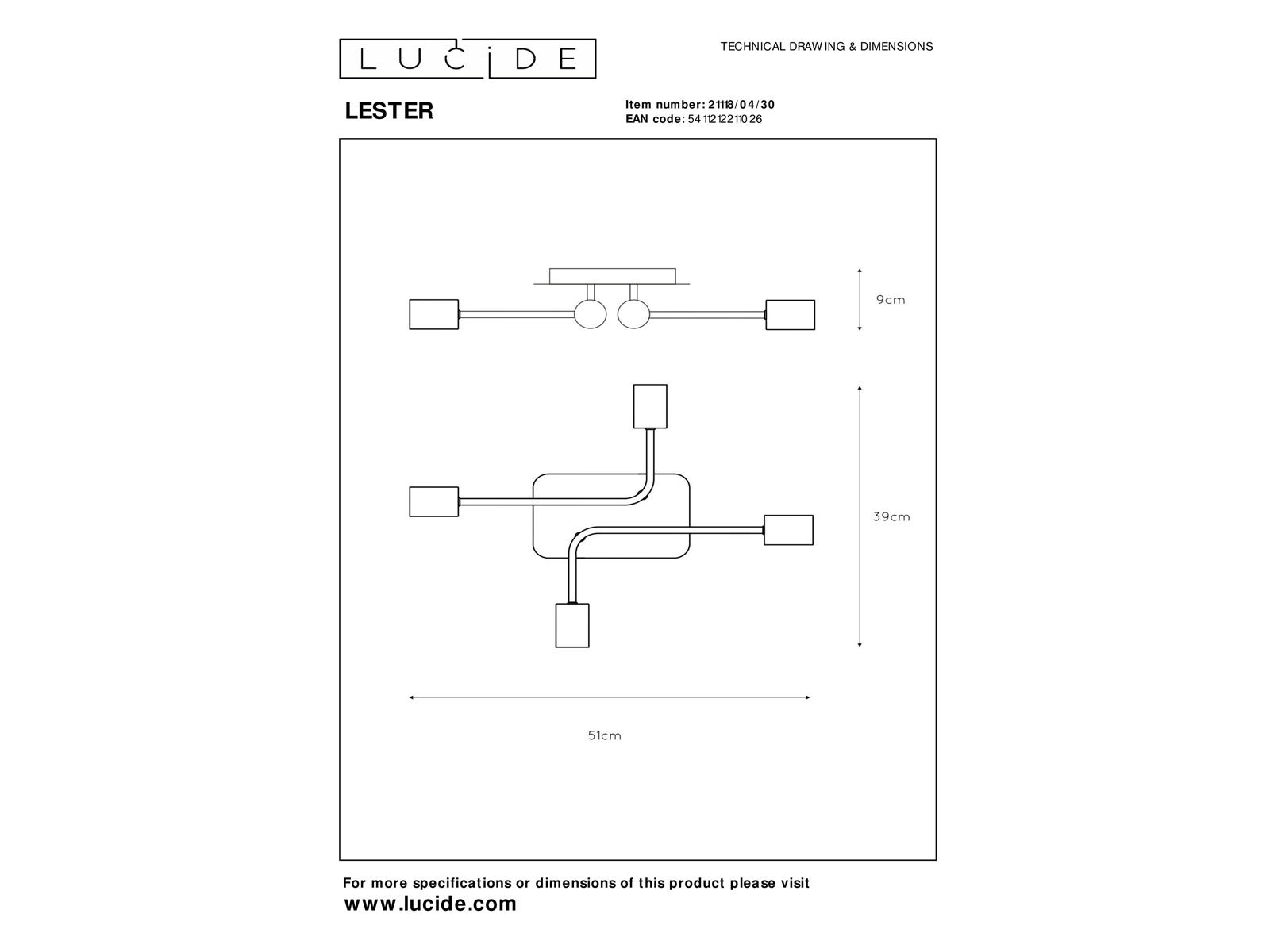 LUCIDE

TECHNICAL DRAWING & DIMENSIONS

LESTER

Item number: 21118/04/30
EAN code: 5411212211026

9cm

39cm

51cm

For more specifications or dimensions of this product please visit
www.lucide.com